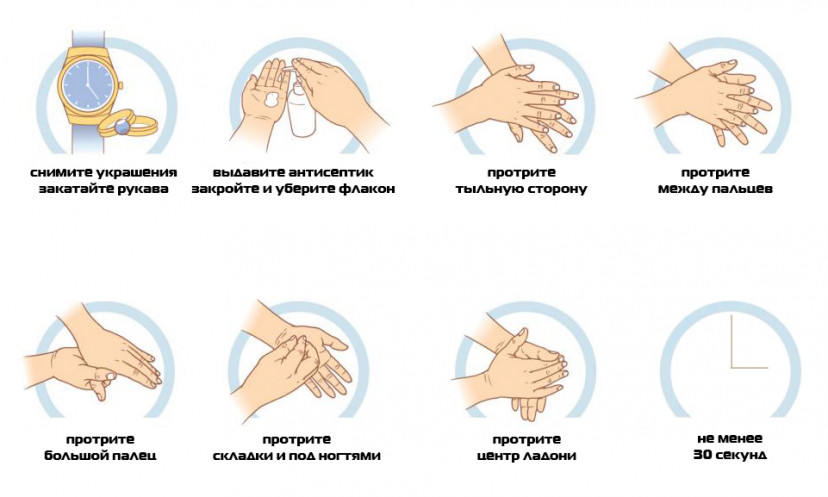 снимите украшения закатайте рукава

выдавите антисептик закройте и уберите флакон

протрите тыльную сторону

протрите между пальцев

протрите большой палец

протрите складки и под ногтями

протрите центр ладони

не менее 30 секунд